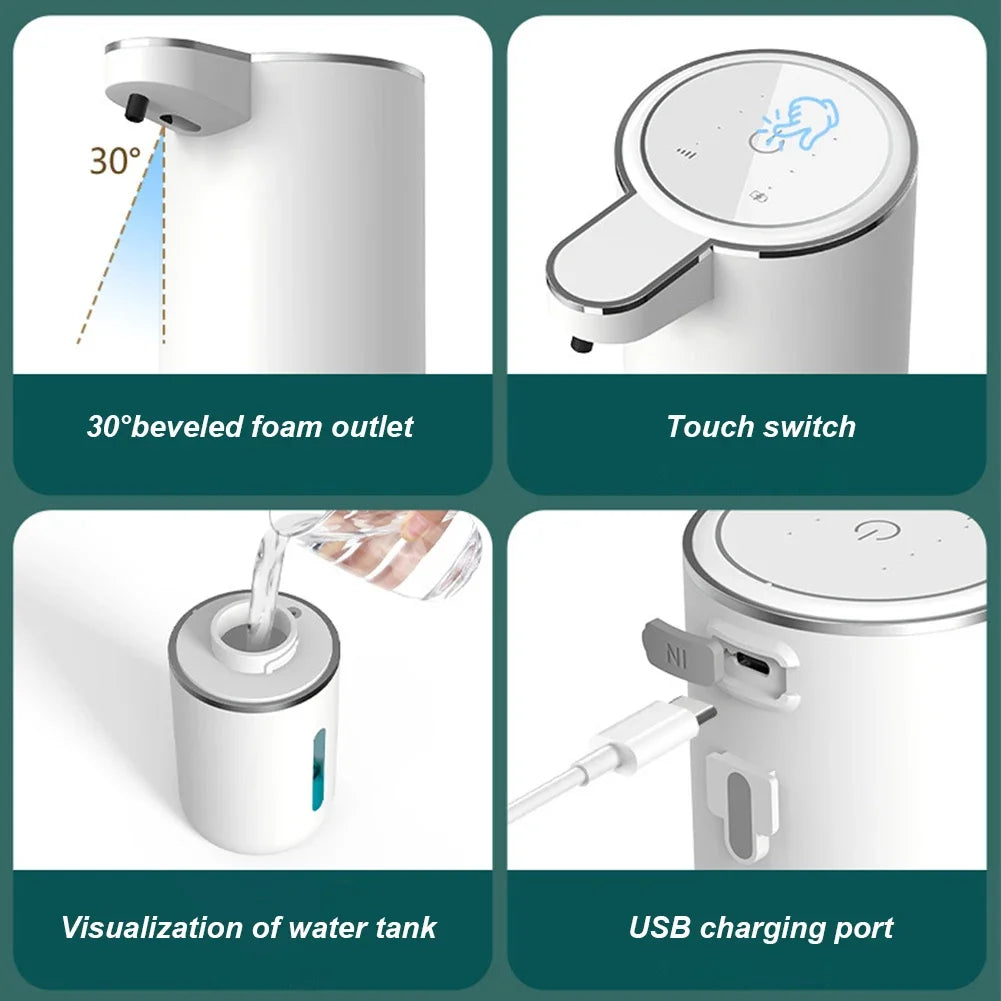 30°

30°beveled foam outlet

Touch switch

Visualization of water tank

NI

USB charging port