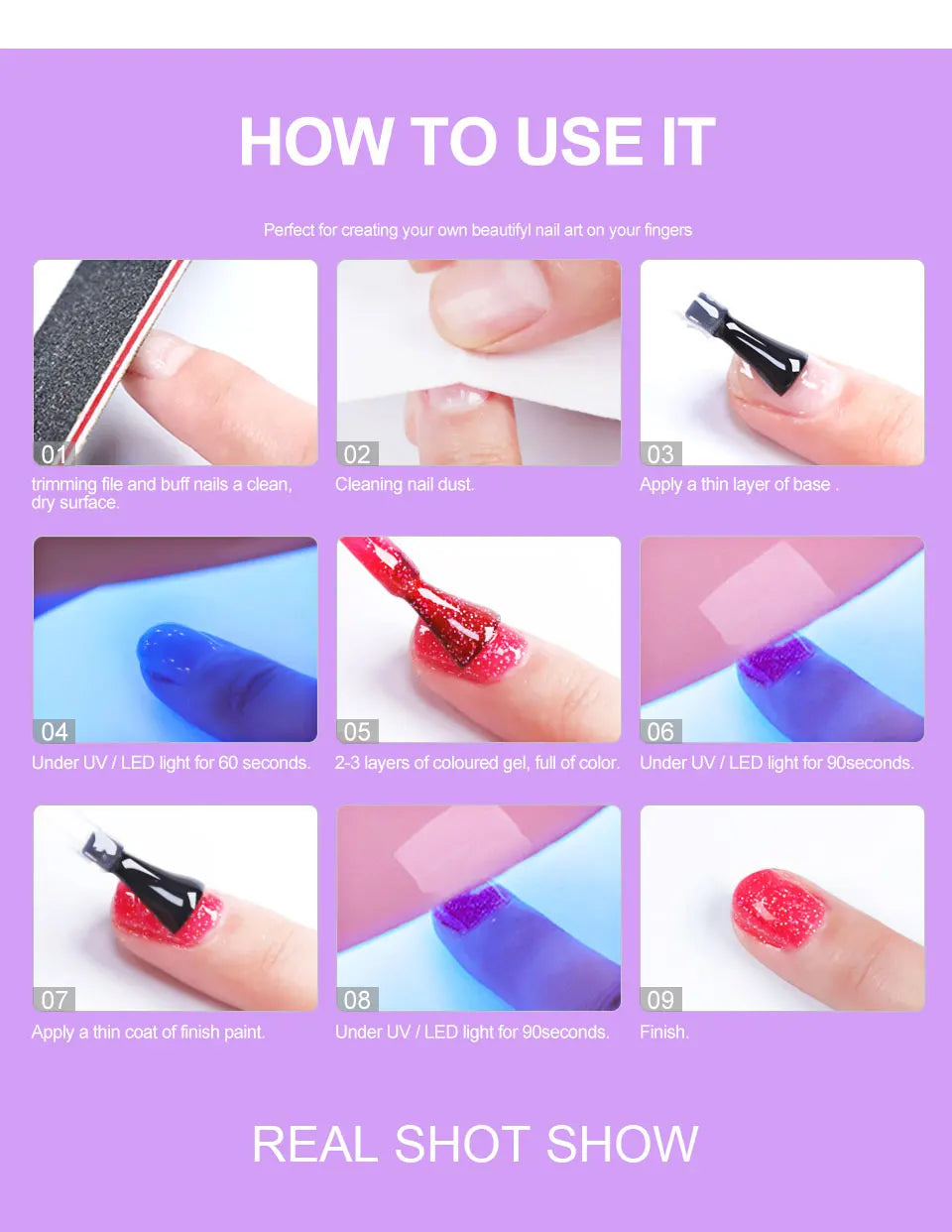 HOW TO USE IT

Perfect for creating your own beautifyl nail art on your fingers

01
trimming file and buff nails a clean, dry surface.

02
Cleaning nail dust.

03
Apply a thin layer of base .

04
Under UV / LED light for 60 seconds.

05
2-3 layers of coloured gel, full of color.

06
Under UV / LED light for 90seconds.

07
Apply a thin coat of finish paint.

08
Under UV / LED light for 90seconds.

09
Finish.

REAL SHOT SHOW