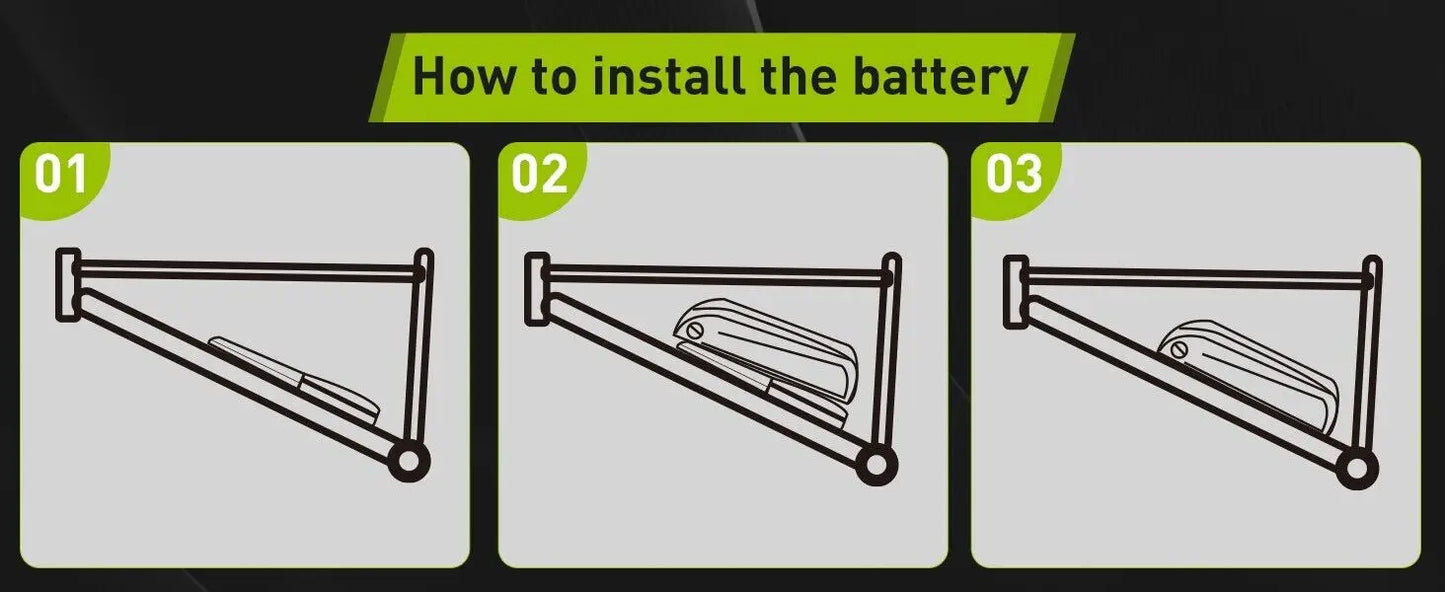 How to install the battery

01

02

03