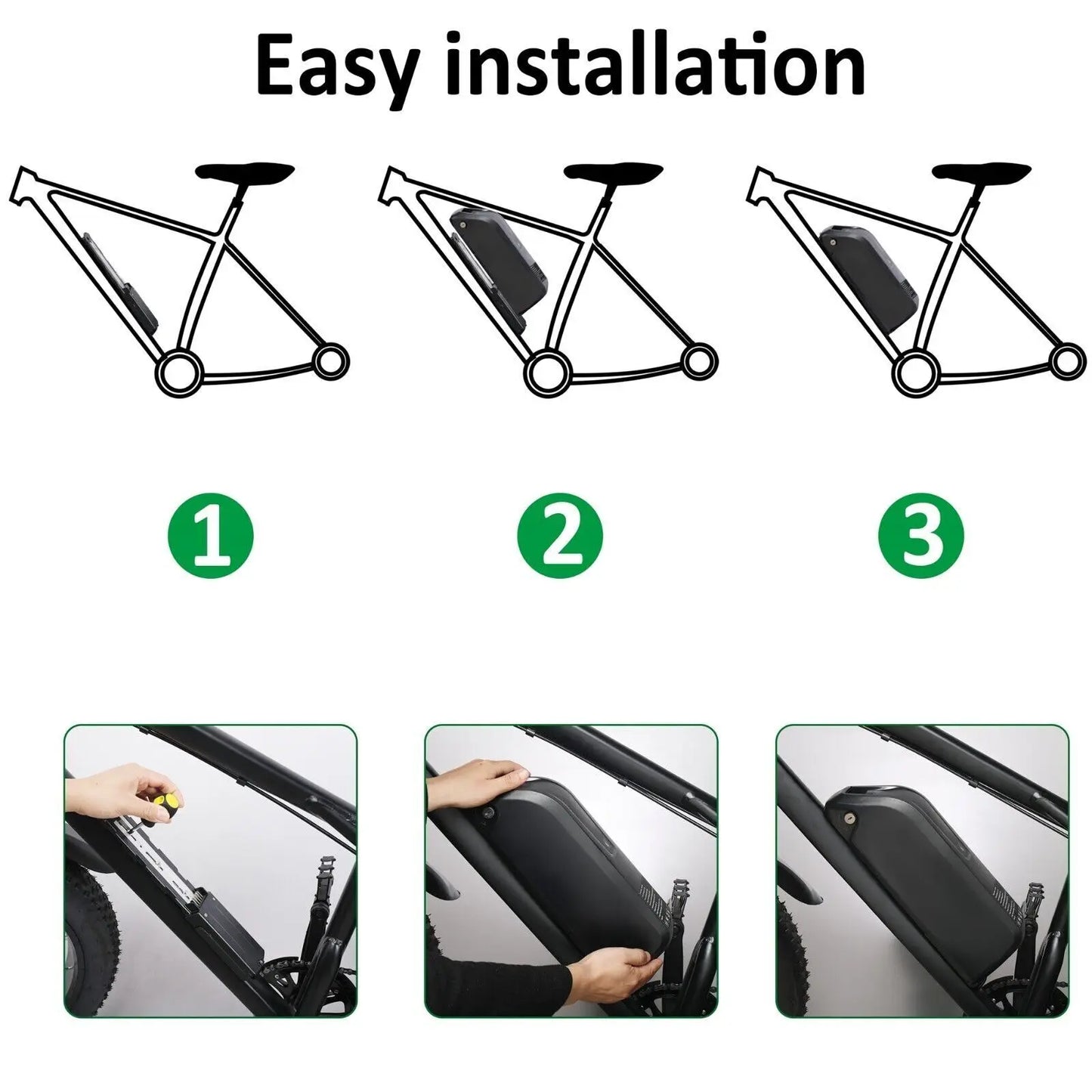 Easy installation

1

2

3