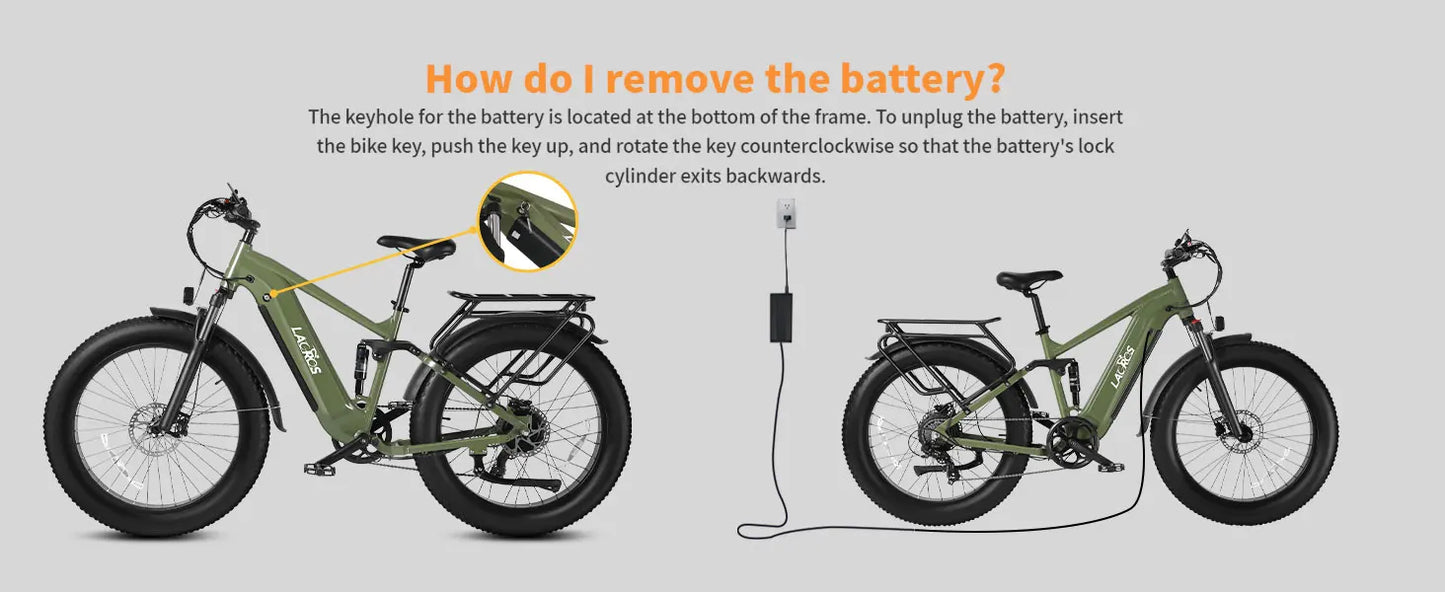 How do I remove the battery?

The keyhole for the battery is located at the bottom of the frame. To unplug the battery, insert the bike key, push the key up, and rotate the key counterclockwise so that the battery's lock cylinder exits backwards.

LACROS

LACROS