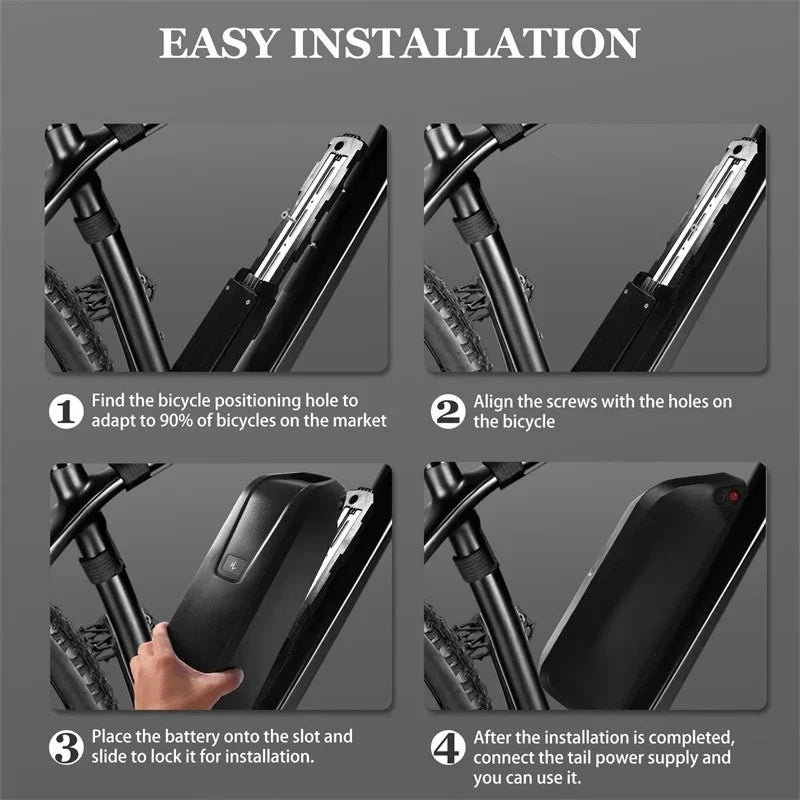 EASY INSTALLATION

1 Find the bicycle positioning hole to adapt to 90% of bicycles on the market

2 Align the screws with the holes on the bicycle

3 Place the battery onto the slot and slide to lock it for installation.

4 After the installation is completed, connect the tail power supply and you can use it.